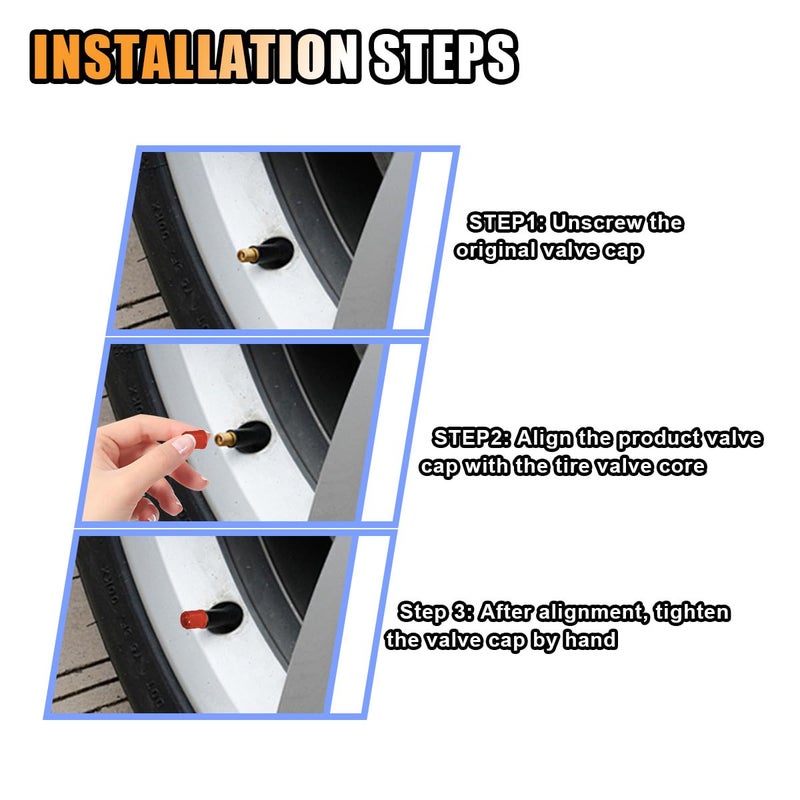 INSTALLATION STEPS

STEP1: Unscrew the original valve cap

STEP2: Align the product valve cap with the tire valve core

Step 3: After alignment, tighten the valve cap by hand